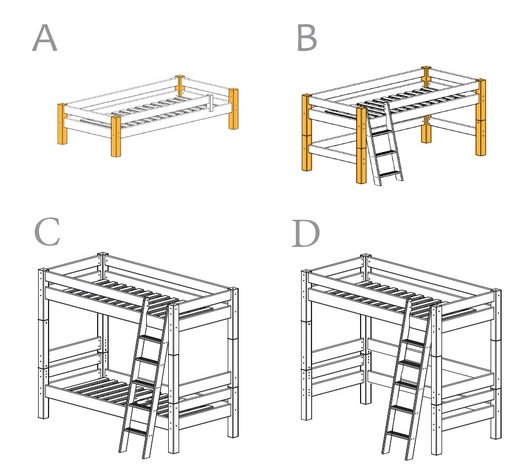 A

B

C

D